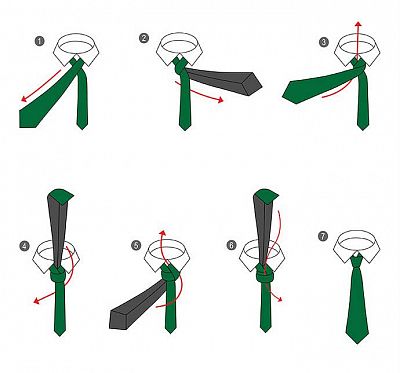 1
2
3
4
5
6
7