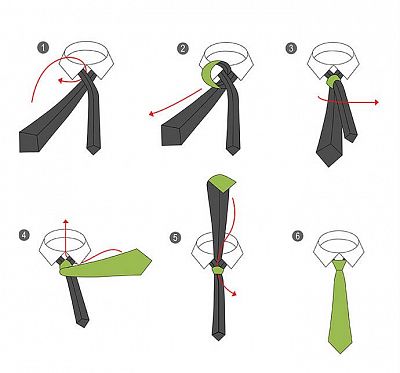 1

2

3

4

5

6