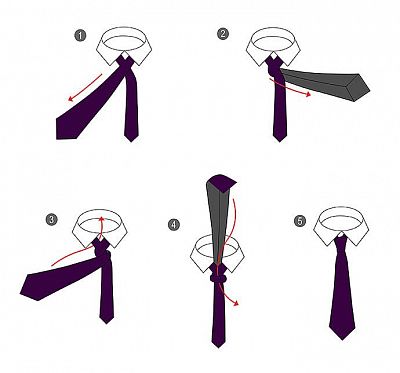 1
2
3
4
5